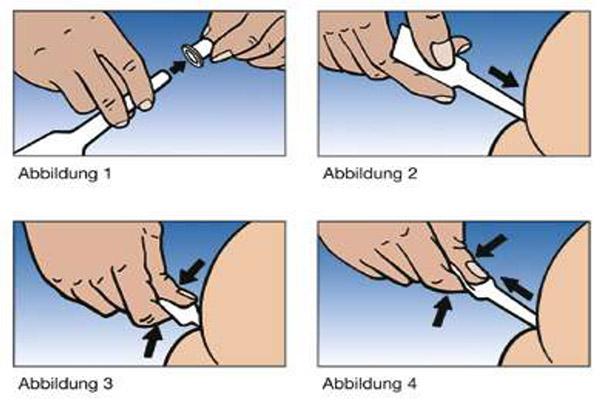 Abbildung 1

Abbildung 2

Abbildung 3

Abbildung 4