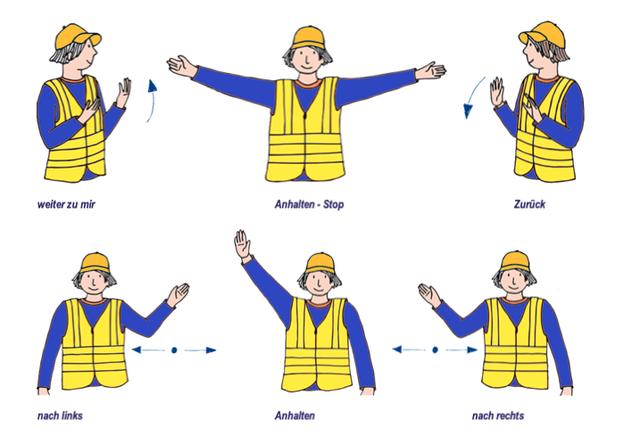 weiter zu mir

Anhalten - Stop

Zurück

nach links

Anhalten

nach rechts