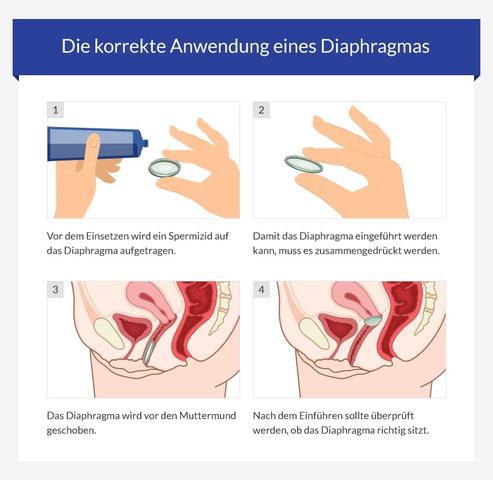 Die korrekte Anwendung eines Diaphragmas

1

Vor dem Einsetzen wird ein Spermizid auf das Diaphragma aufgetragen.

2

Damit das Diaphragma eingeführt werden kann, muss es zusammengedrückt werden.

3

Das Diaphragma wird vor den Muttermund geschoben.

4

Nach dem Einführen sollte überprüft werden, ob das Diaphragma richtig sitzt.