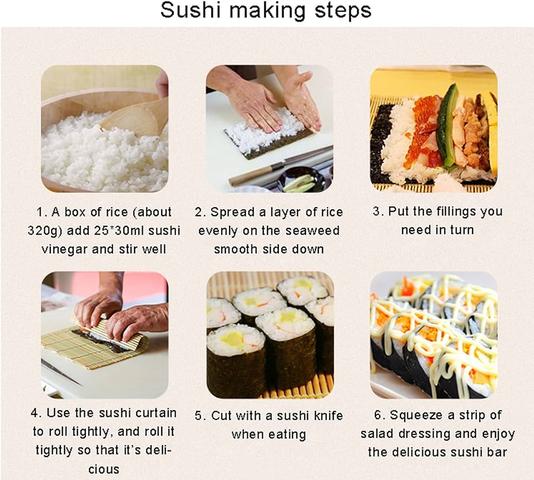 Sushi making steps

1. A box of rice (about 320g) add 25*30ml sushi vinegar and stir well

2. Spread a layer of rice evenly on the seaweed smooth side down

3. Put the fillings you need in turn

4. Use the sushi curtain to roll tightly, and roll it tightly so that it's delicious

5. Cut with a sushi knife when eating

6. Squeeze a strip of salad dressing and enjoy the delicious sushi bar