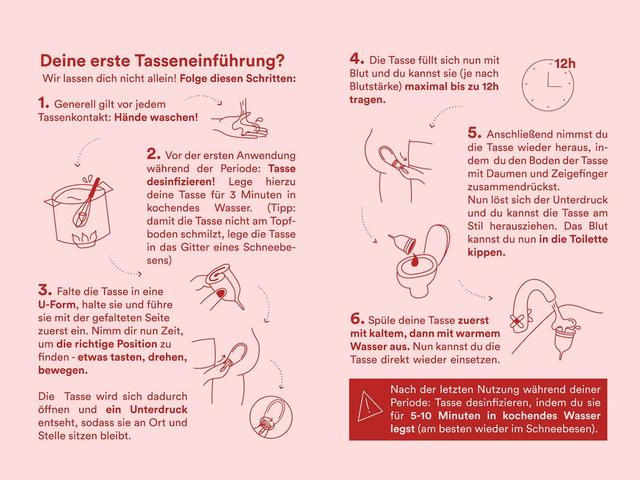 Deine erste Tasseneinführung?
Wir lassen dich nicht allein! Folge diesen Schritten:

1. Generell gilt vor jedem Tassenkontakt: Hände waschen!

2. Vor der ersten Anwendung während der Periode: Tasse desinfizieren! Lege hierzu deine Tasse für 3 Minuten in kochendes Wasser. (Tipp: damit die Tasse nicht am Topfboden schmilzt, lege die Tasse in das Gitter eines Schneebesens)

3. Falte die Tasse in eine U-Form, halte sie und führe sie mit der gefalteten Seite zuerst ein. Nimm dir nun Zeit, um die richtige Position zu finden - etwas tasten, drehen, bewegen.

Die Tasse wird sich dadurch öffnen und ein Unterdruck entseht, sodass sie an Ort und Stelle sitzen bleibt.

4. Die Tasse füllt sich nun mit Blut und du kannst sie (je nach Blutstärke) maximal bis zu 12h tragen.

12h

5. Anschließend nimmst du die Tasse wieder heraus, indem du den Boden der Tasse mit Daumen und Zeigefinger zusammendrückst.
Nun löst sich der Unterdruck und du kannst die Tasse am Stil herausziehen. Das Blut kannst du nun in die Toilette kippen.

6. Spüle deine Tasse zuerst mit kaltem, dann mit warmem Wasser aus. Nun kannst du die Tasse direkt wieder einsetzen.

Nach der letzten Nutzung während deiner Periode: Tasse desinfizieren, indem du sie für 5-10 Minuten in kochendes Wasser legst (am besten wieder im Schneebesen).