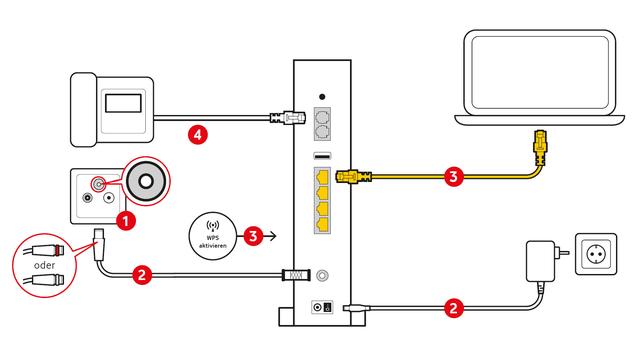 4

3

1

WPS aktivieren

3

oder

2

2