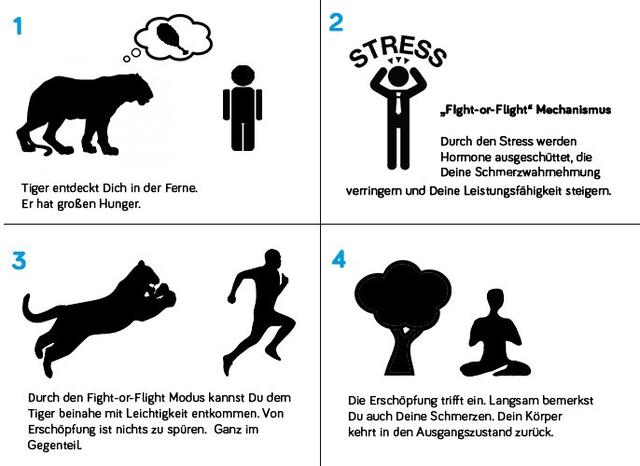 1

Tiger entdeckt Dich in der Ferne.
Er hat großen Hunger.

2

STRESS

„Fight-or-Flight“ Mechanismus

Durch den Stress werden Hormone ausgeschüttet, die Deine Schmerzwahrnehmung verringern und Deine Leistungsfähigkeit steigern.

3

Durch den Fight-or-Flight Modus kannst Du dem Tiger beinahe mit Leichtigkeit entkommen. Von Erschöpfung ist nichts zu spüren. Ganz im Gegenteil.

4

Die Erschöpfung trifft ein. Langsam bemerkst Du auch Deine Schmerzen. Dein Körper kehrt in den Ausgangszustand zurück.