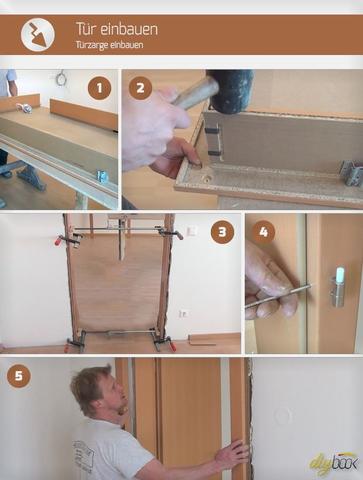 Tür einbauen
Türzarge einbauen

1

2

3

4

5

diybook