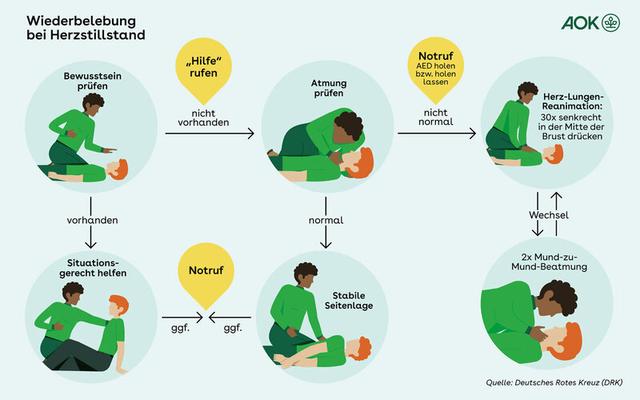 Wiederbelebung bei Herzstillstand

AOK

Bewusstsein prüfen

„Hilfe" rufen

nicht vorhanden

Atmung prüfen

Notruf
AED holen bzw. holen lassen

nicht normal

Herz-Lungen-Reanimation: 30x senkrecht in der Mitte der Brust drücken

vorhanden

normal

Wechsel

Situationsgerecht helfen

Notruf

ggf.

ggf.

Stabile Seitenlage

2x Mund-zu-Mund-Beatmung

Quelle: Deutsches Rotes Kreuz (DRK)