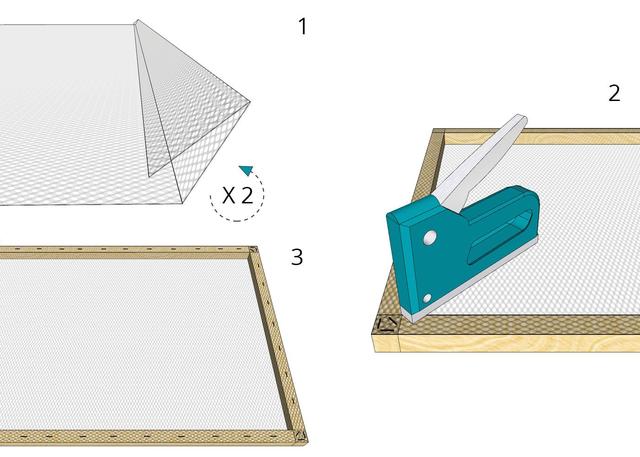 1

X 2

2

3