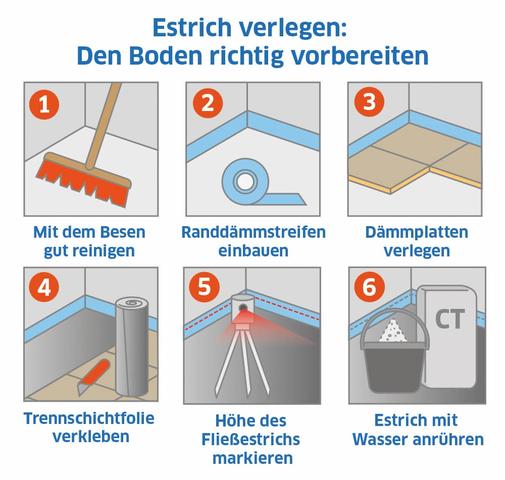 Estrich verlegen:
Den Boden richtig vorbereiten

1

Mit dem Besen gut reinigen

2

Randdämmstreifen einbauen

3

Dämmplatten verlegen

4

Trennschichtfolie verkleben

5

Höhe des Fließestrichs markieren

6

CT

Estrich mit Wasser anrühren