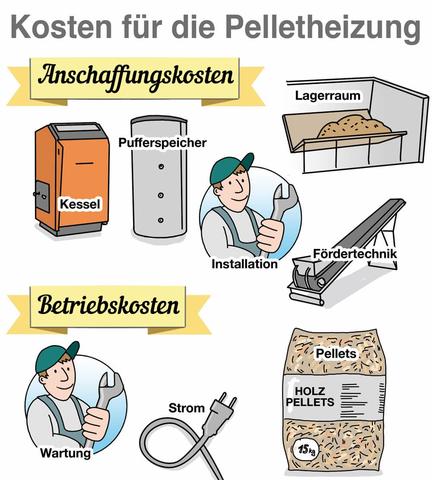 Kosten für die Pelletheizung

Anschaffungskosten

Lagerraum

Pufferspeicher

Kessel

Installation

Fördertechnik

Betriebskosten

Pellets

HOLZ PELLETS

15kg

Strom

Wartung