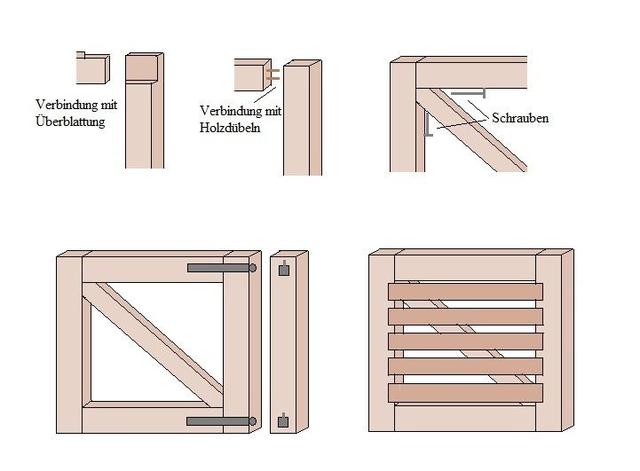 Verbindung mit Überblattung

Verbindung mit Holzdübeln

Schrauben