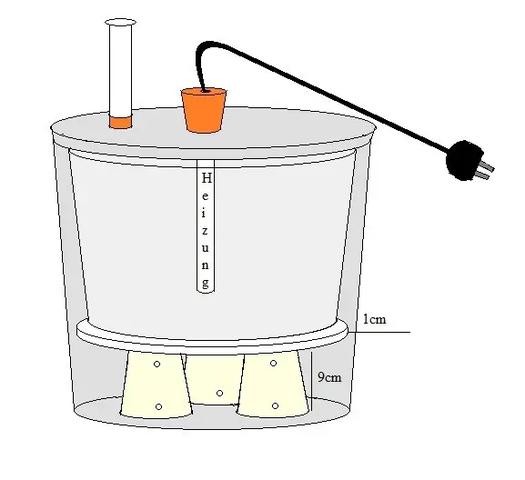 Heizung

1cm

9cm