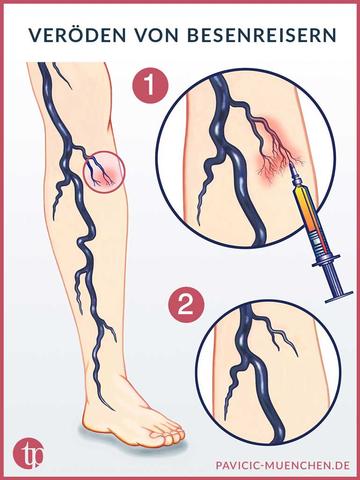 VERÖDEN VON BESENREISERN

1

2

tp

PAVICIC-MUENCHEN.DE