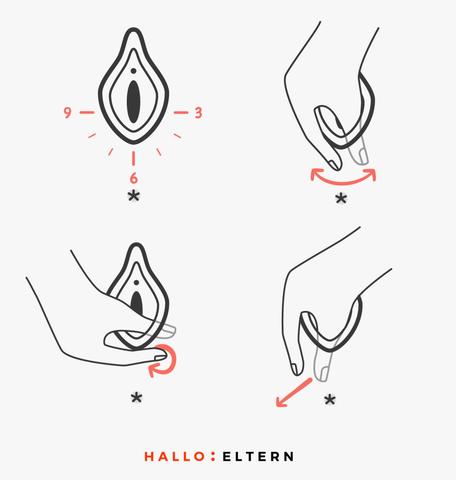 9
3
6
*
*
*
*
HALLO:ELTERN